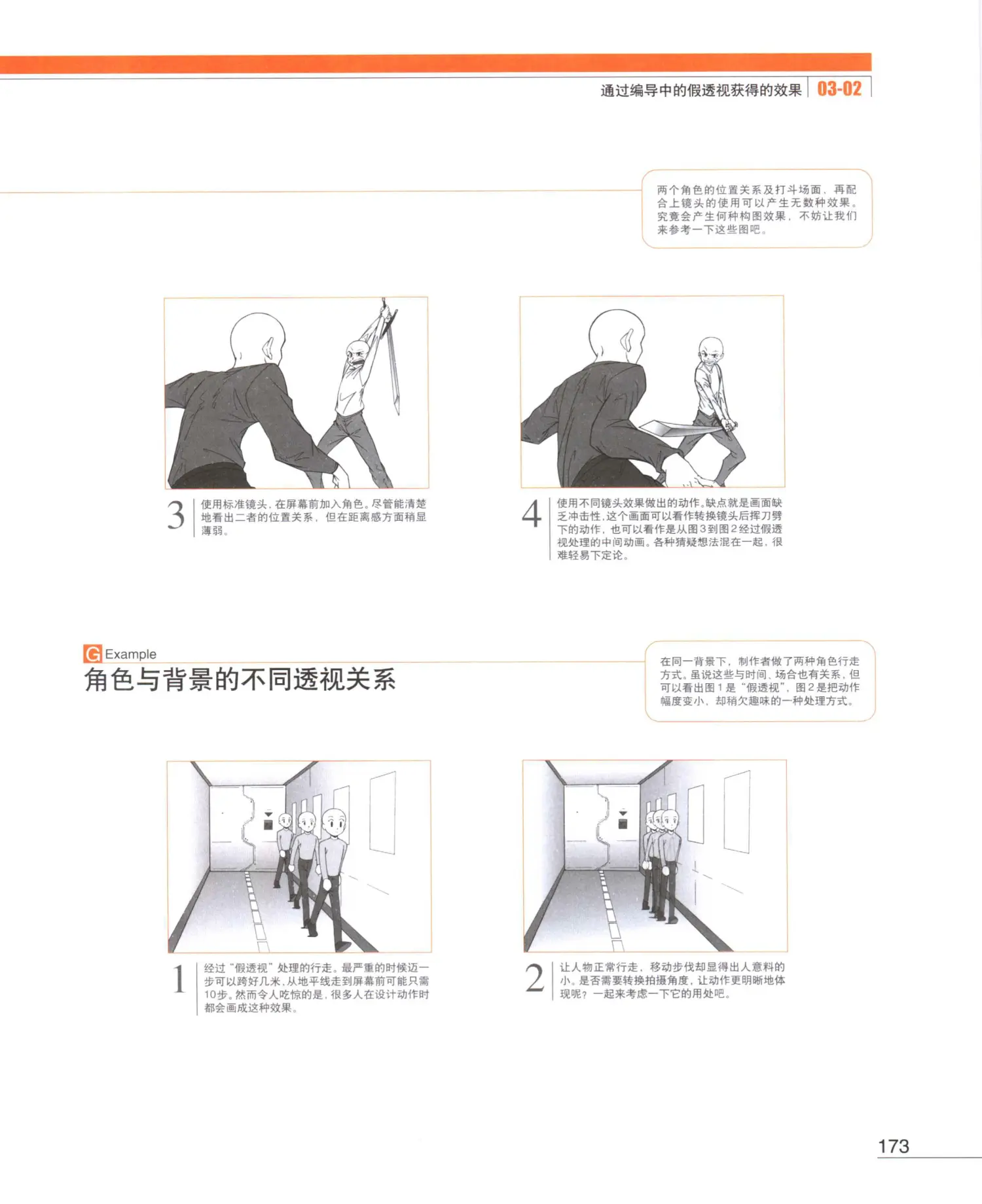 通过编导中的假透视获得的效果 03-02

两个角色的位置关系及打斗场面，再配合上镜头的使用可以产生无数种效果。究竟会产生何种构图效果，不妨让我们来参考一下这些图吧。

3 使用标准镜头，在屏幕前加入角色。尽管能清楚地看出二者的位置关系，但在距离感方面稍显薄弱。

4 使用不同镜头效果做出的动作。缺点就是画面缺乏冲击性，这个画面可以看作转换镜头后挥刀劈下的动作，也可以看作是从图3到图2经过假透视处理的中间动画。各种猜疑想法混在一起，很难轻易下定论。

G Example
角色与背景的不同透视关系

在同一背景下，制作者做了两种角色行走方式。虽说这些与时间、场合也有关系，但可以看出图1是“假透视”，图2是把动作幅度变小、却稍欠趣味的一种处理方式。

1 经过“假透视”处理的行走。最严重的时候迈一步可以跨好几米，从地平线走到屏幕前可能只需10步。然而令人吃惊的是，很多人在设计动作时都会画成这种效果。

2 让人物正常行走，移动步伐却显得出人意料的小。是否需要转换拍摄角度，让动作更明晰地体现呢？一起来考虑一下它的用处吧。

173