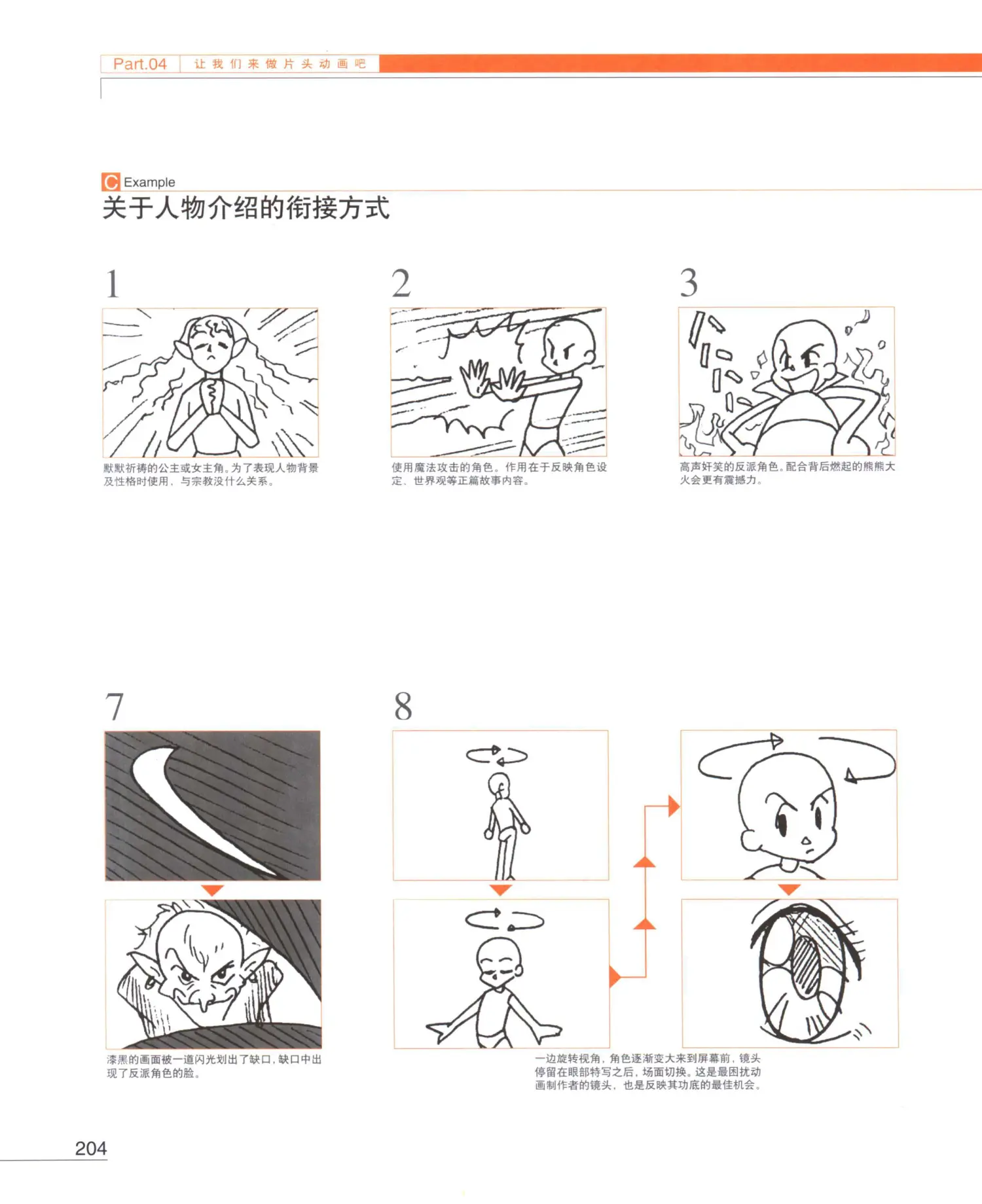 Part.04 让我们来做片头动画吧

C Example
关于人物介绍的衔接方式

1

默默祈祷的公主或女主角。为了表现人物背景及性格时使用，与宗教没什么关系。

2

使用魔法攻击的角色。作用在于反映角色设定、世界观等正篇故事内容。

3

高声奸笑的反派角色。配合背后燃起的熊熊大火会更有震撼力。

7

漆黑的画面被一道闪光划出了缺口，缺口中出现了反派角色的脸。

8

一边旋转视角，角色逐渐变大来到屏幕前，镜头停留在眼部特写之后，场面切换。这是最困扰动画制作者的镜头，也是反映其功底的最佳机会。

204