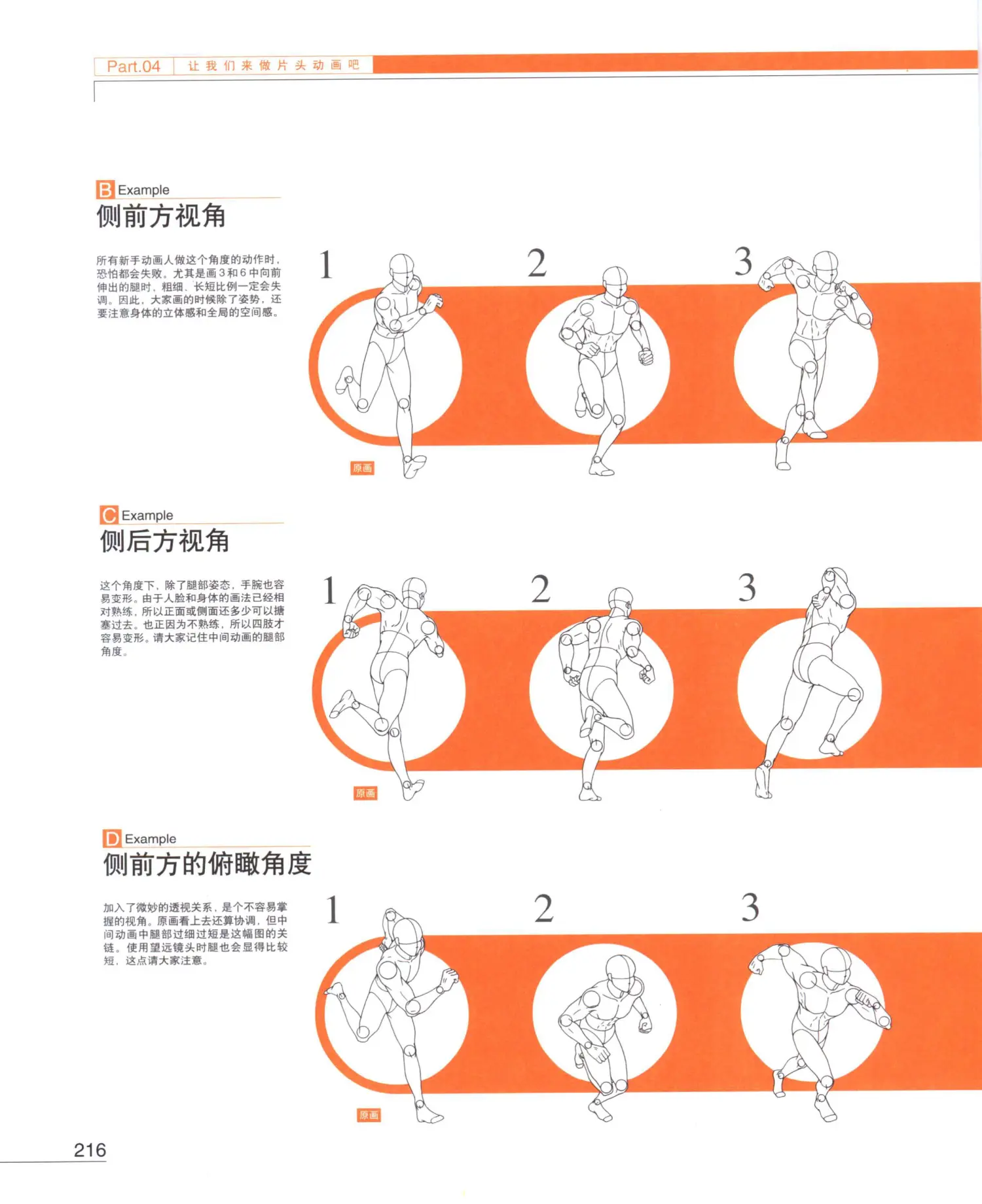 Part.04 让我们来做片头动画吧

B Example
侧前方视角

所有新手动画人做这个角度的动作时，恐怕都会失败。尤其是画3和6中向前伸出的腿时，粗细、长短比例一定会失调。因此，大家画的时候除了姿势，还要注意身体的立体感和全局的空间感。

1
2
3
原画

C Example
侧后方视角

这个角度下，除了腿部姿态，手腕也容易变形。由于人脸和身体的画法已经相对熟练，所以正面或侧面还多少可以搪塞过去。也正因为不熟练，所以四肢才容易变形。请大家记住中间动画的腿部角度。

1
2
3
原画

D Example
侧前方的俯瞰角度

加入了微妙的透视关系，是个不容易掌握的视角。原画看上去还算协调，但中间动画中腿部过细过短是这幅图的关键。使用望远镜头时腿也会显得比较短，这点请大家注意。

1
2
3
原画

216